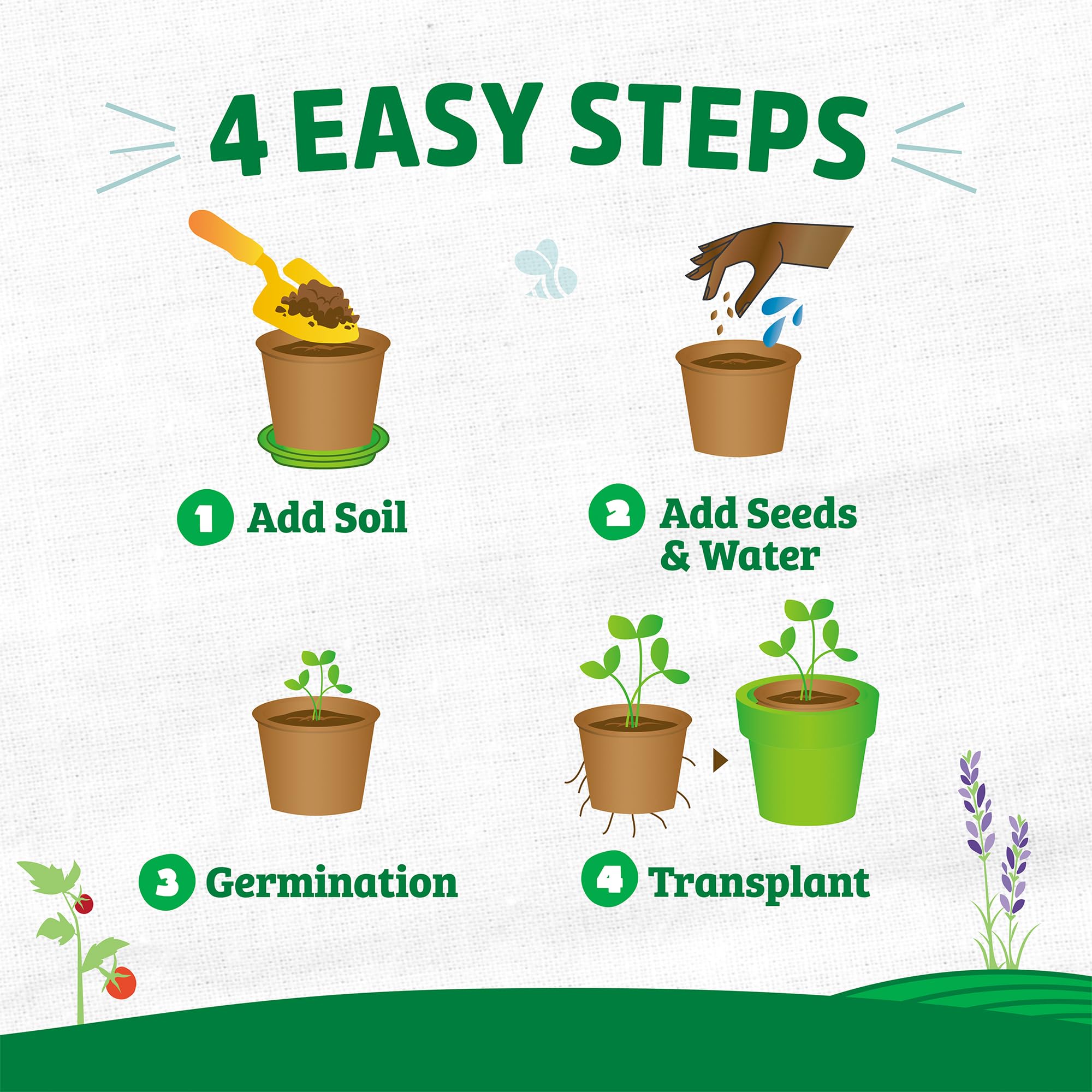 4 EASY STEPS

1 Add Soil

2 Add Seeds & Water

3 Germination

4 Transplant